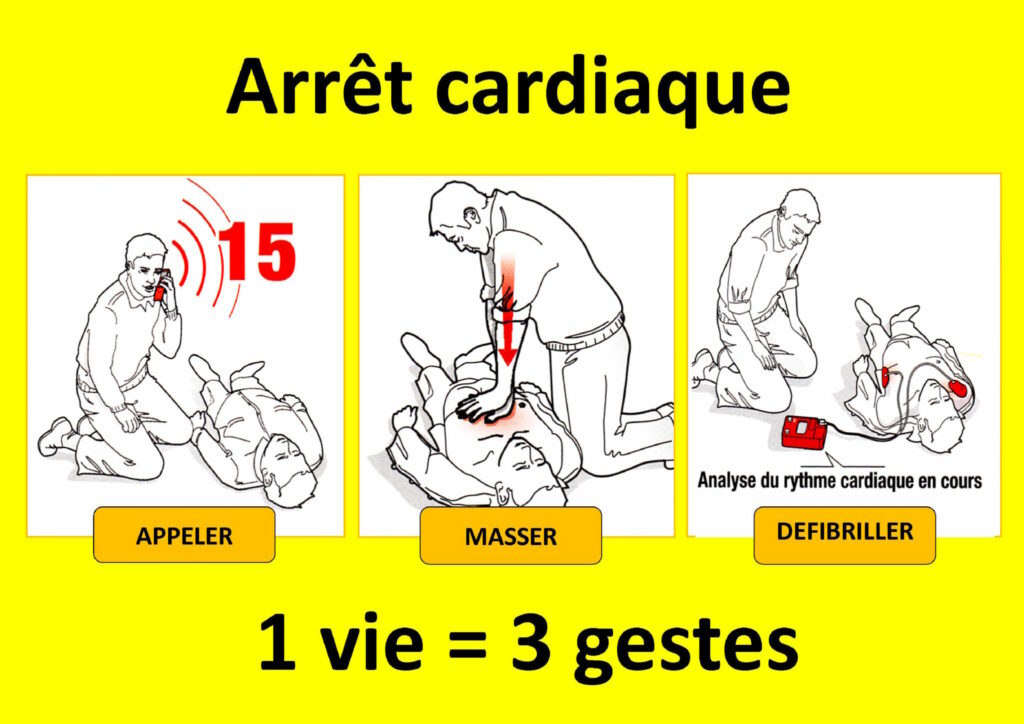 Arrêt cardiaque

15

APPELER

MASSER

Analyse du rythme cardiaque en cours

DEFIBRILLER

1 vie = 3 gestes